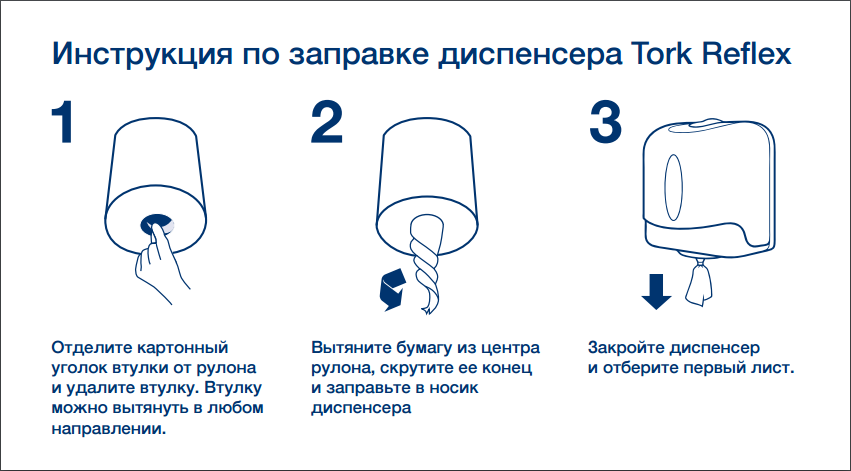 Инструкция по заправке диспенсера Tork Reflex

1

Отделите картонный уголок втулки от рулона и удалите втулку. Втулку можно вытянуть в любом направлении.

2

Вытяните бумагу из центра рулона, скрутите ее конец и заправьте в носик диспенсера

3

Закройте диспенсер и отберите первый лист.